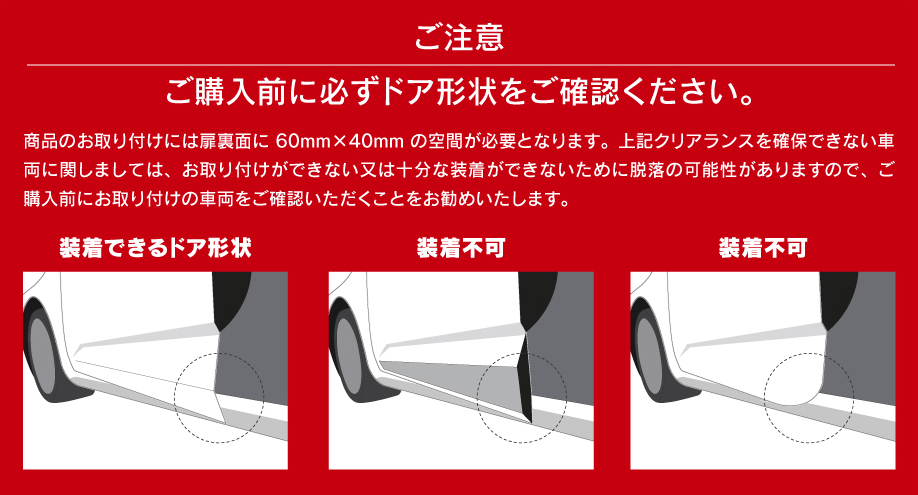 ご注意

ご購入前に必ずドア形状をご確認ください。

商品のお取り付けには扉裏面に 60mm×40mm の空間が必要となります。上記クリアランスを確保できない車両に関しましては、お取り付けができない又は十分な装着ができないために脱落の可能性がありますので、ご購入前にお取り付けの車両をご確認いただくことをお勧めいたします。

装着できるドア形状

装着不可

装着不可