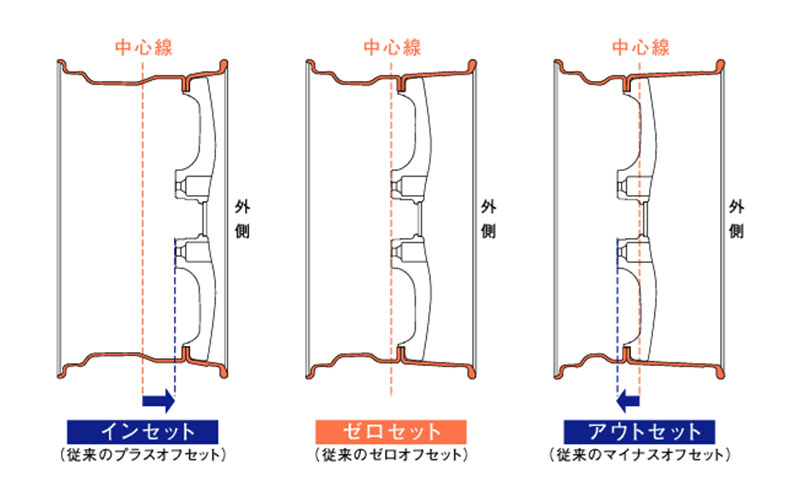 中心線

外側

インセット
（従来のプラスオフセット）

中心線

外側

ゼロセット
（従来のゼロオフセット）

中心線

外側

アウトセット
（従来のマイナスオフセット）